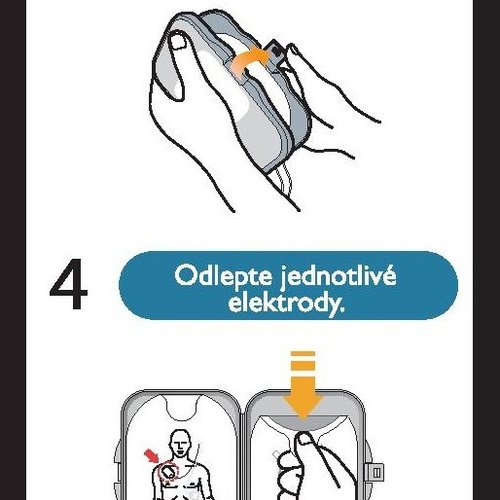 4

Odlepte jednotlivé elektrody.