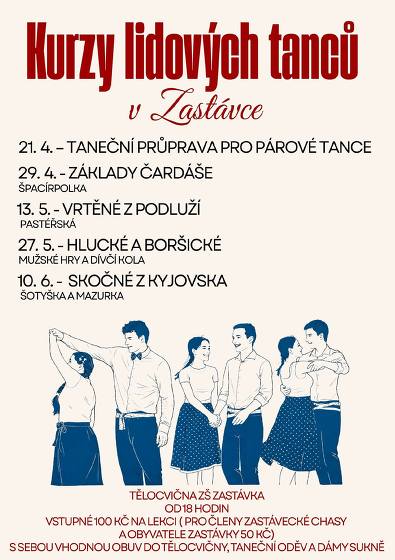 Kurzy lidových tanců
v Zastávce

21. 4. – TANEČNÍ PRŮPRAVA PRO PÁROVÉ TANCE

29. 4. - ZÁKLADY ČARDÁŠE
ŠPACÍRPOLKA

13. 5. - VRTĚNÉ Z PODLUŽÍ
PASTÉŘSKÁ

27. 5. - HLUCKÉ A BORŠICKÉ
MUŽSKÉ HRY A DÍVČÍ KOLA

10. 6. - SKOČNÉ Z KYJOVSKA
ŠOTYŠKA A MAZURKA

TĚLOCVIČNA ZŠ ZASTÁVKA
OD 18 HODIN
VSTUPNÉ 100 KČ NA LEKCI ( PRO ČLENY ZASTÁVECKÉ CHASY A OBYVATELE ZASTÁVKY 50 KČ)
S SEBOU VHODNOU OBUV DO TĚLOCVIČNY, TANEČNÍ ODĚV A DÁMY SUKNĚ